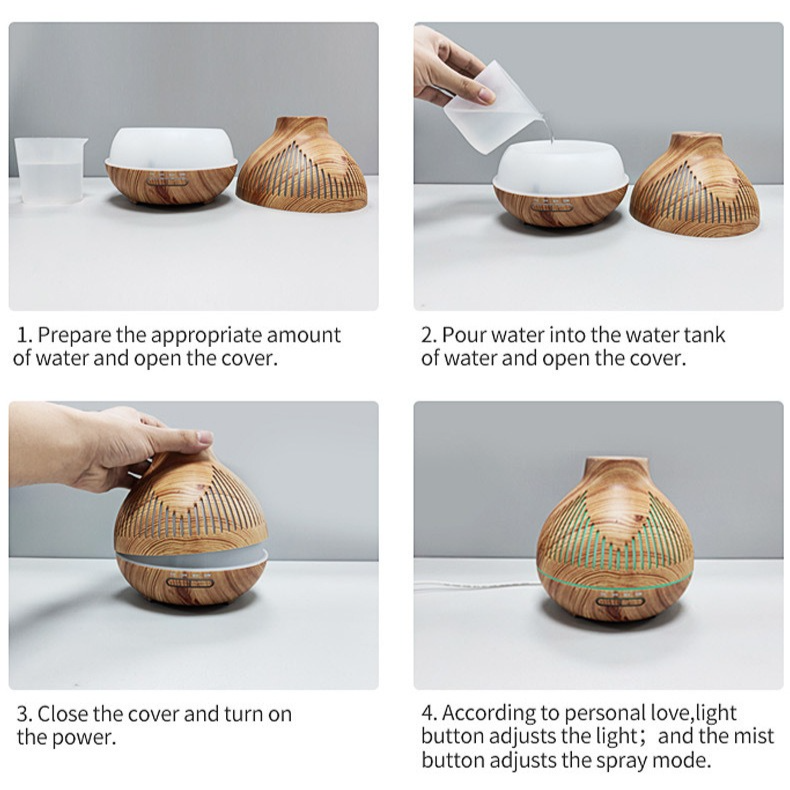 1. Prepare the appropriate amount of water and open the cover.

2. Pour water into the water tank of water and open the cover.

3. Close the cover and turn on the power.

4. According to personal love,light button adjusts the light； and the mist button adjusts the spray mode.